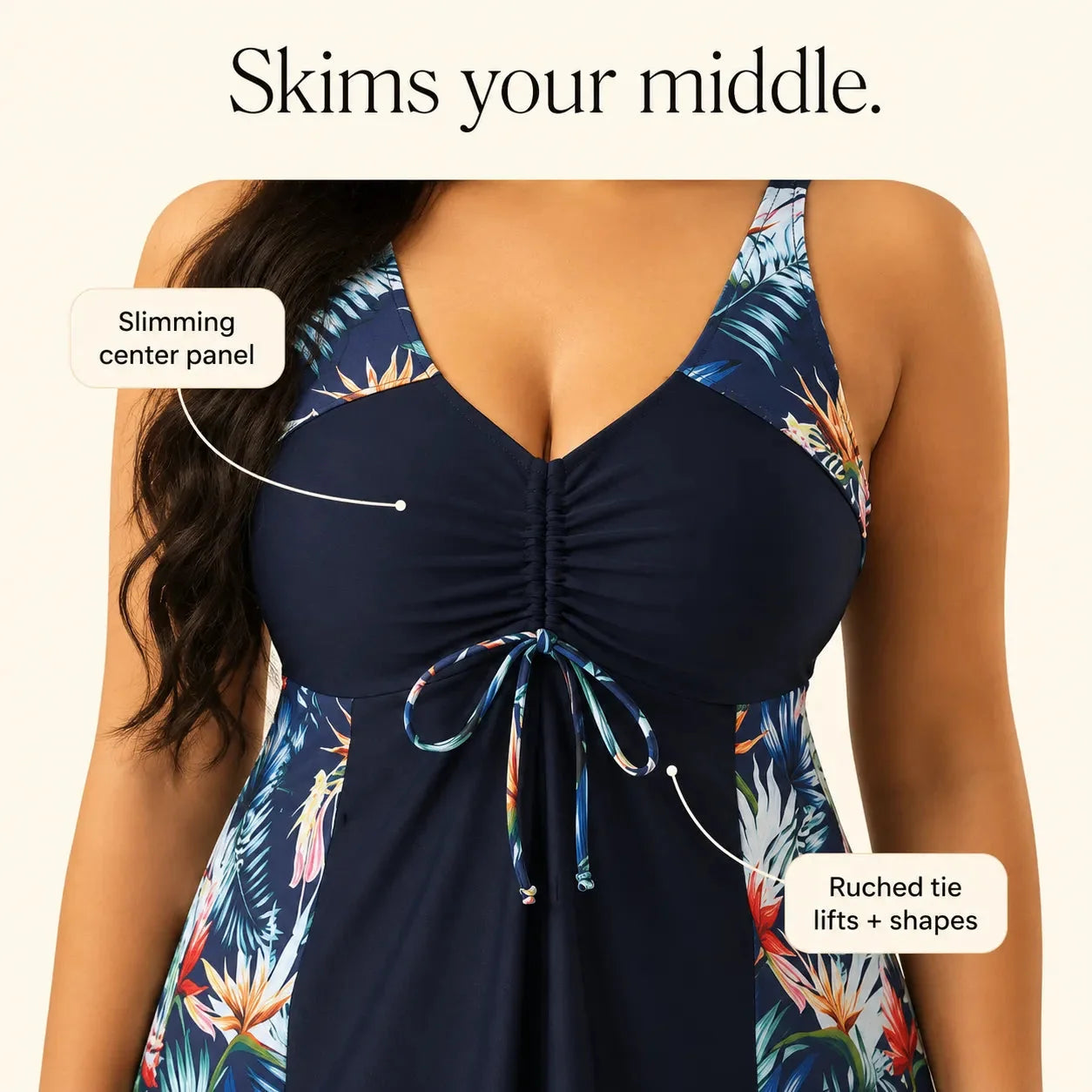 Skims your middle.

Slimming
center panel

Ruched tie
lifts + shapes